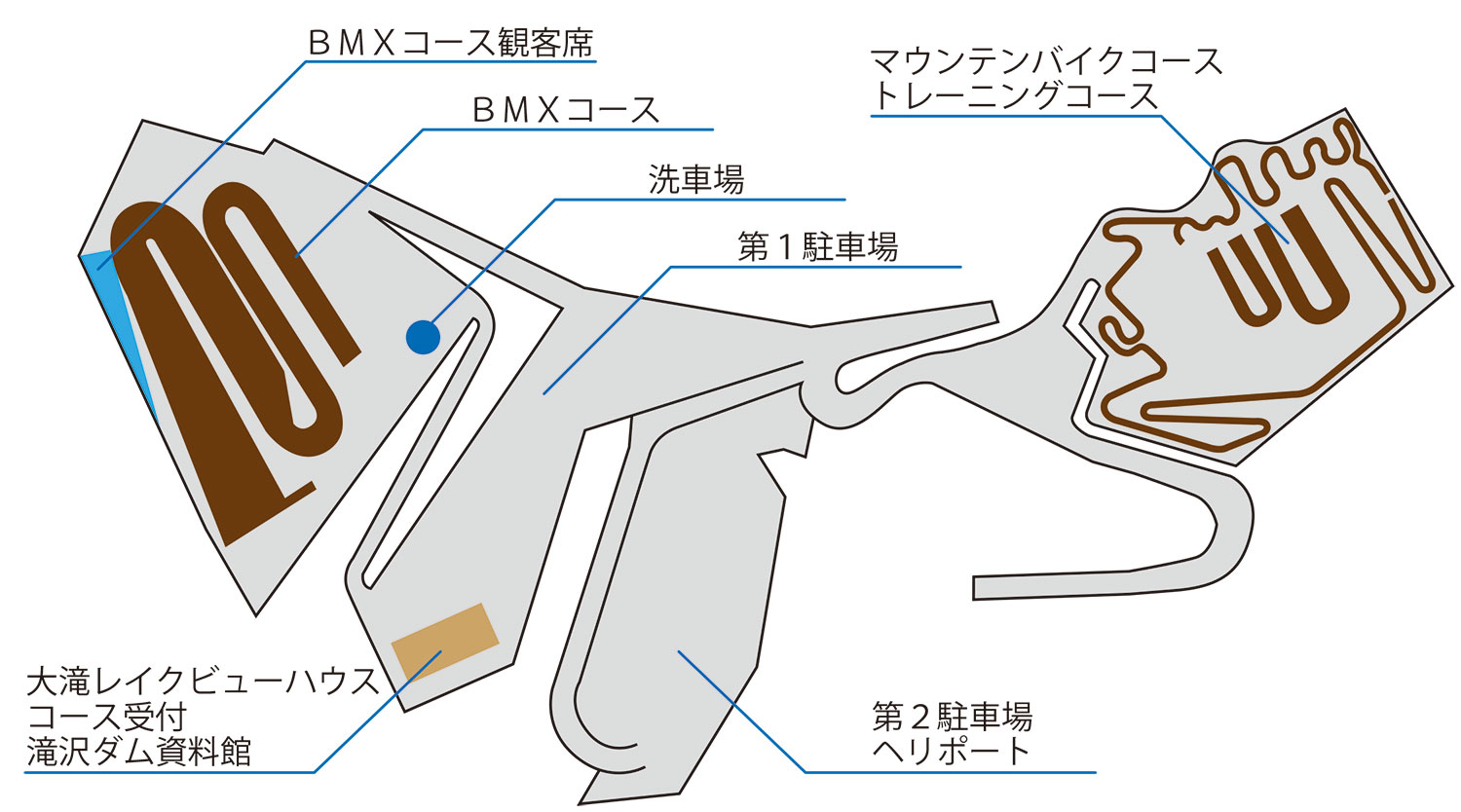 ＢＭＸコース観客席

ＢＭＸコース

洗車場

第１駐車場

マウンテンバイクコース
トレーニングコース

大滝レイクビューハウス
コース受付
滝沢ダム資料館

第２駐車場
ヘリポート